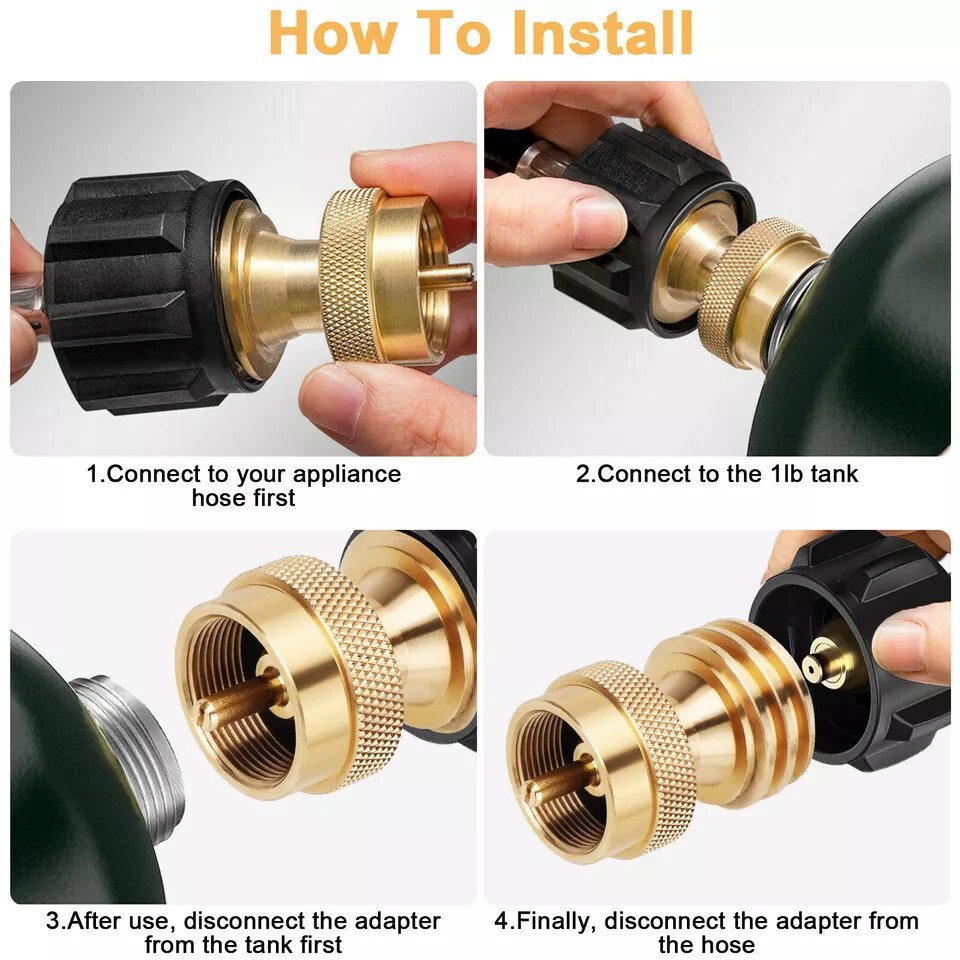 How To Install

1.Connect to your appliance hose first

2.Connect to the 1lb tank

3.After use, disconnect the adapter from the tank first

4.Finally, disconnect the adapter from the hose